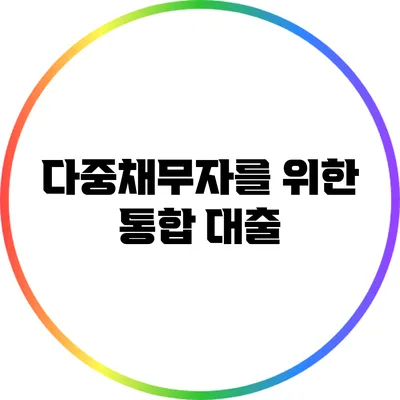 다중채무자를 위한
통합 대출