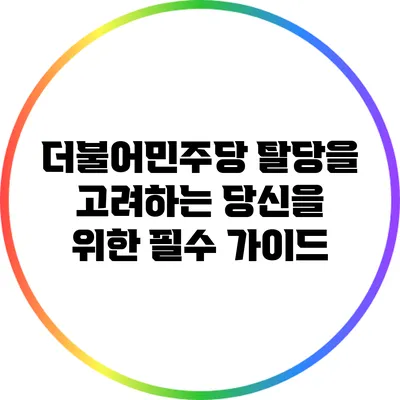 더불어민주당 탈당을 고려하는 당신을 위한 필수 가이드