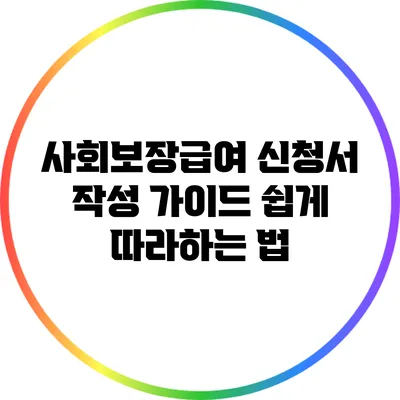 사회보장급여 신청서 작성 가이드 쉽게 따라하는 법