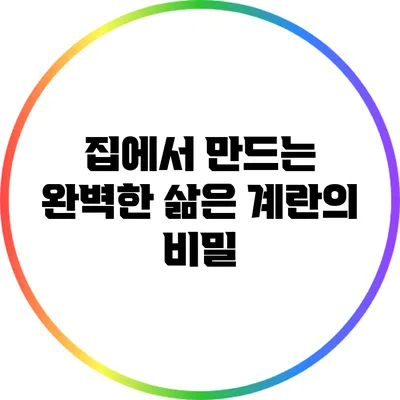 집에서 만드는 완벽한 삶은 계란의 비밀