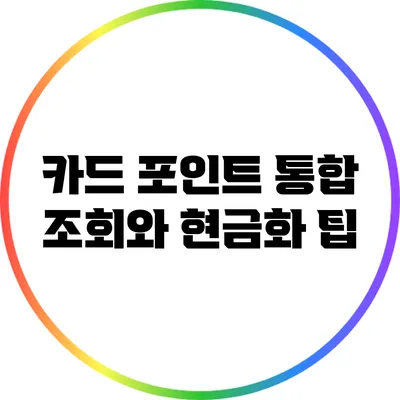 카드 포인트 통합
조회와 현금화 팁