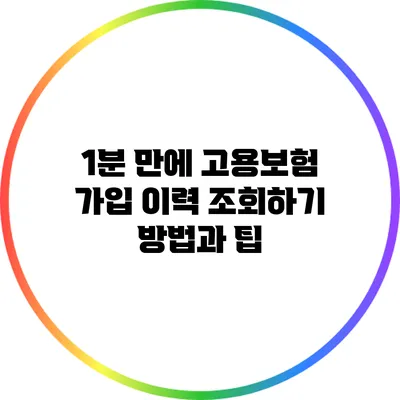 1분 만에 고용보험 가입 이력 조회하기 방법과 팁