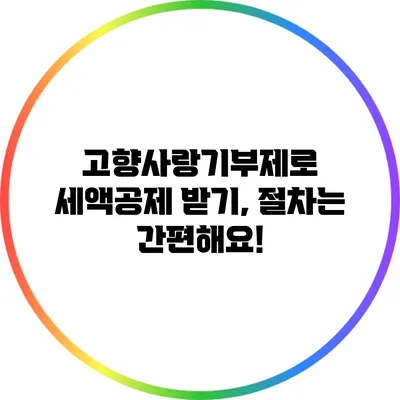 고향사랑기부제로 세액공제 받기, 절차는 간편해요!