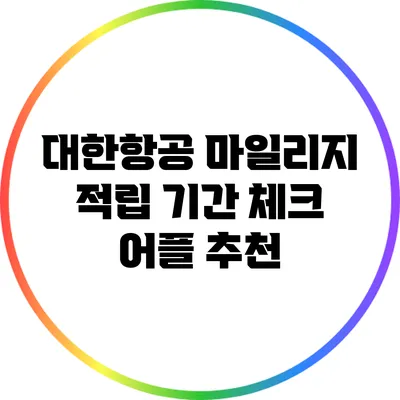 대한항공 마일리지 적립 기간 체크 어플 추천