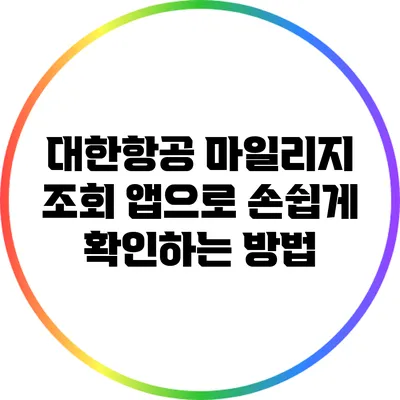 대한항공 마일리지 조회 앱으로 손쉽게 확인하는 방법