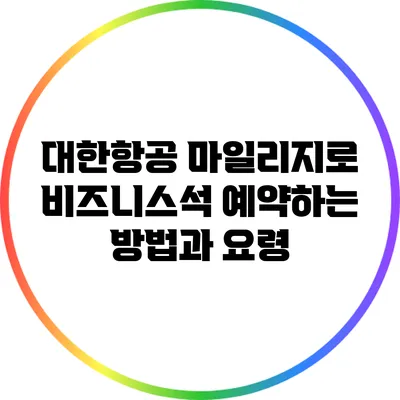 대한항공 마일리지로 비즈니스석 예약하는 방법과 요령