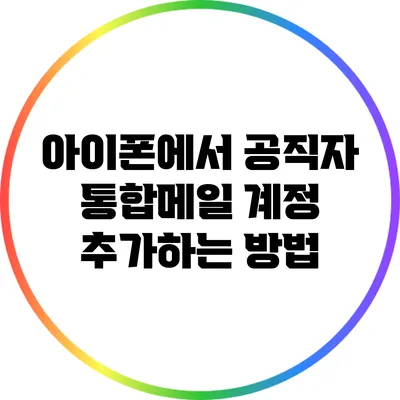 아이폰에서 공직자 통합메일 계정 추가하는 방법